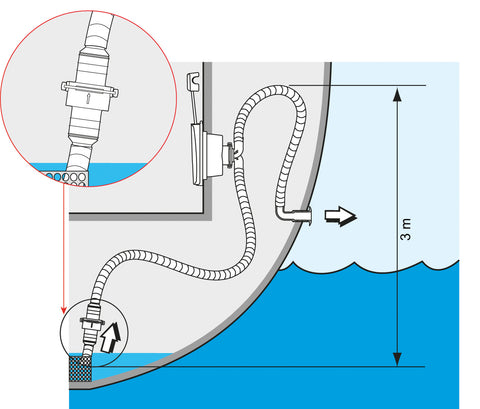 3 m